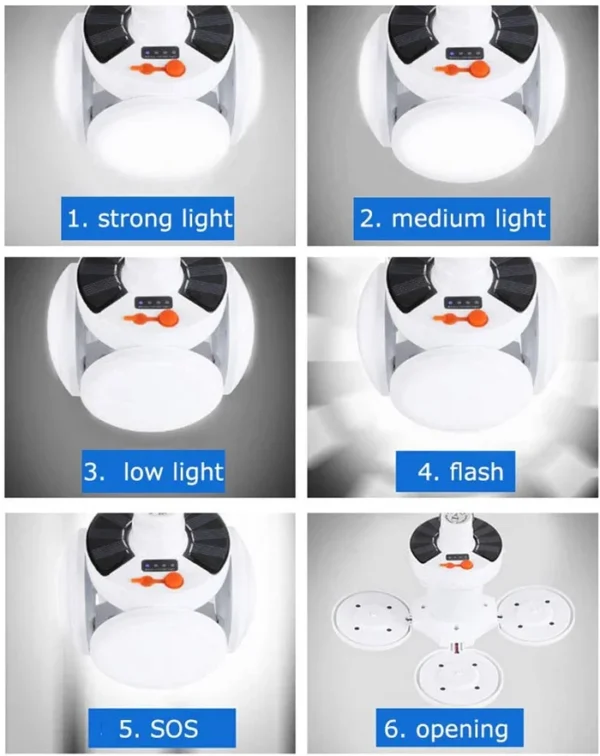 1. strong light

2. medium light

3. low light

4. flash

5. SOS

6. opening