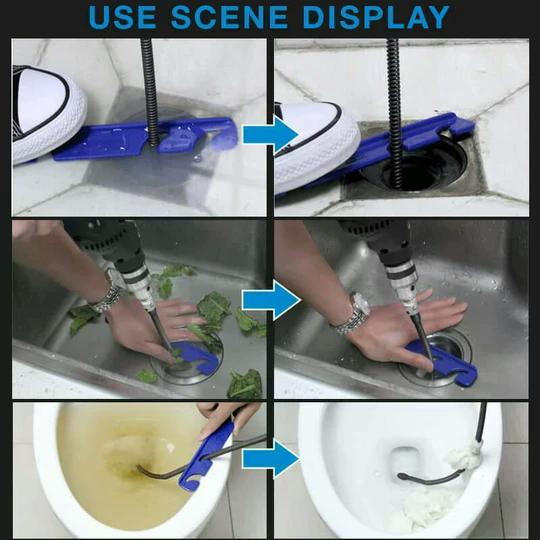 USE SCENE DISPLAY