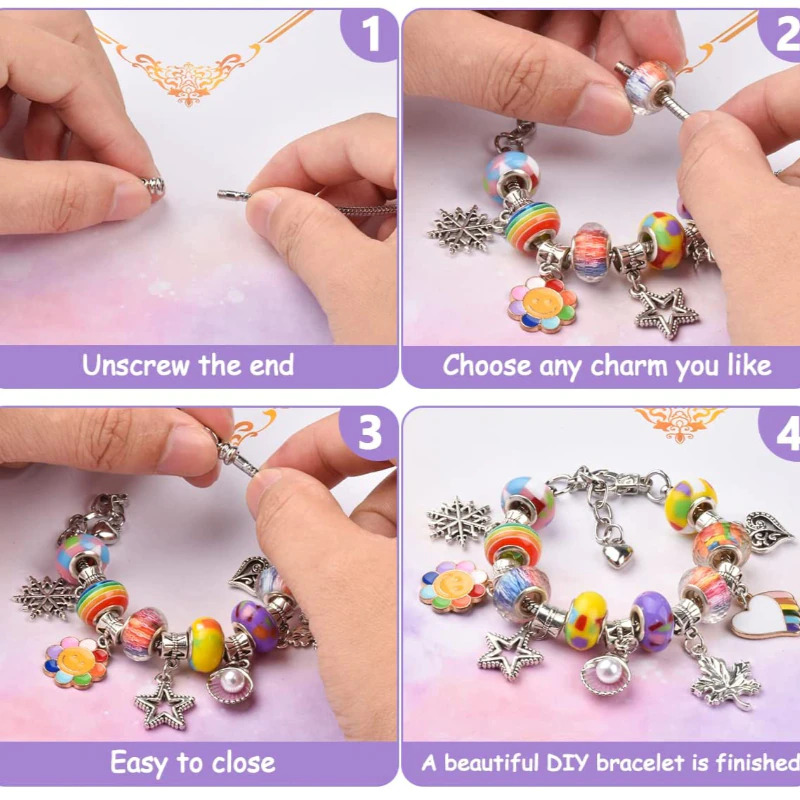 1

Unscrew the end

2

Choose any charm you like

3

Easy to close

4

A beautiful DIY bracelet is finished