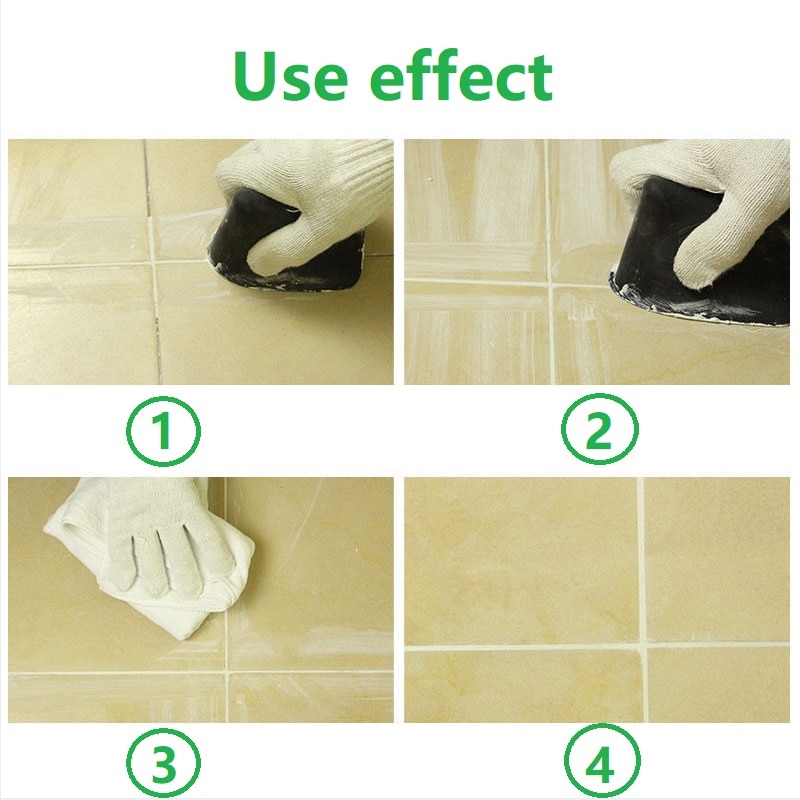 Use effect

1

2

3

4