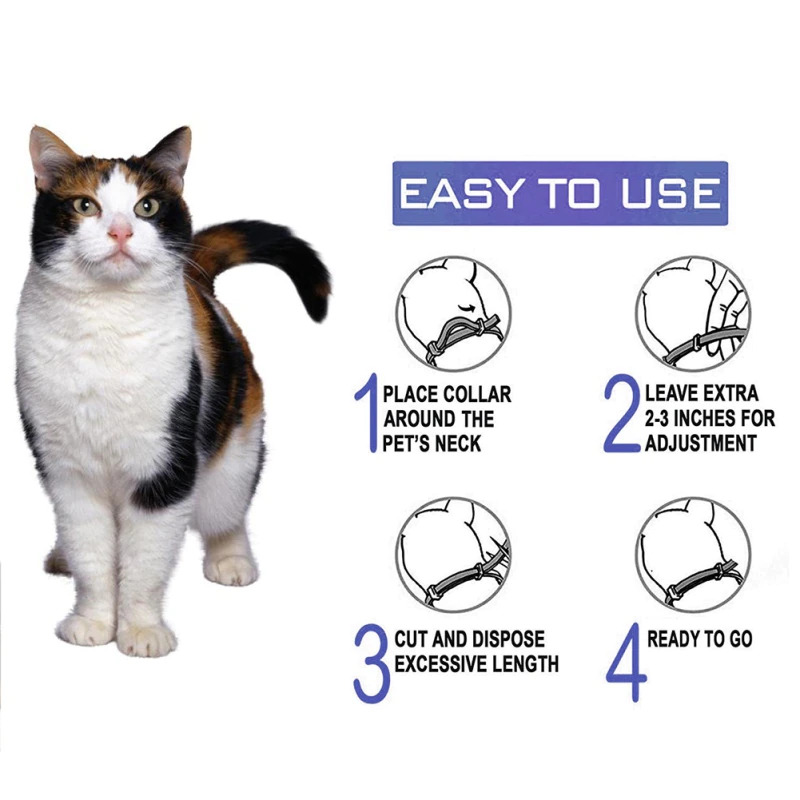 EASY TO USE

1 PLACE COLLAR AROUND THE PET'S NECK

2 LEAVE EXTRA 2-3 INCHES FOR ADJUSTMENT

3 CUT AND DISPOSE EXCESSIVE LENGTH

4 READY TO GO