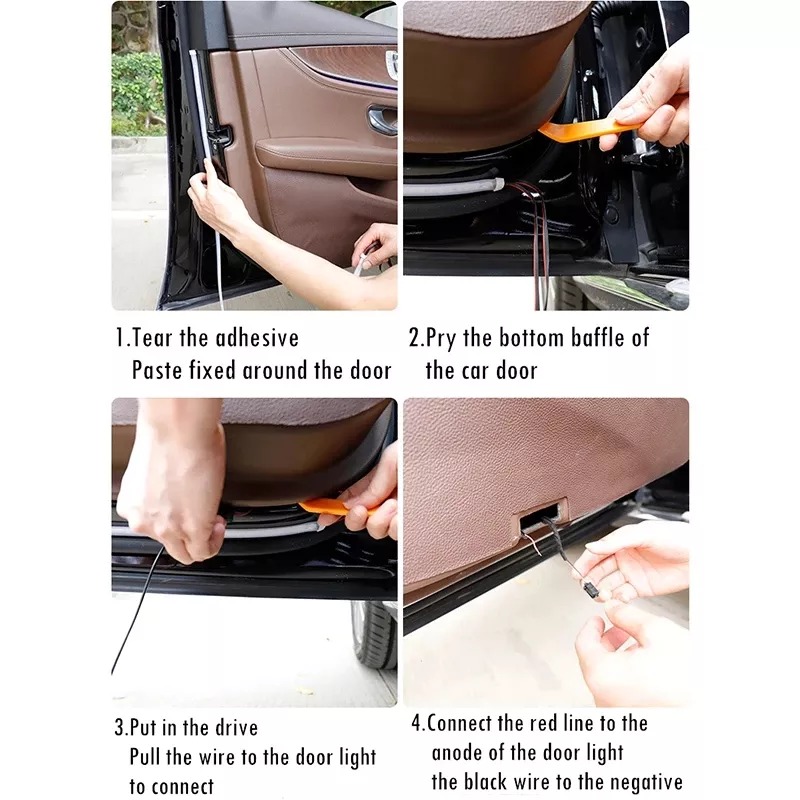 1.Tear the adhesive
Paste fixed around the door

2.Pry the bottom baffle of
the car door

3.Put in the drive
Pull the wire to the door light
to connect

4.Connect the red line to the
anode of the door light
the black wire to the negative