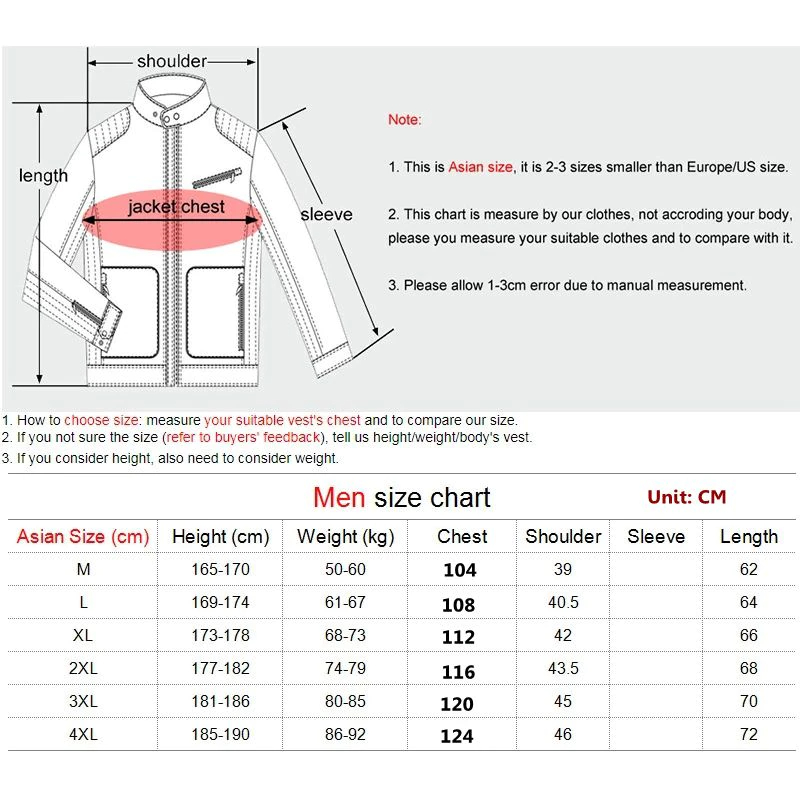 shoulder
length
jacket chest
sleeve

Note:

1. This is Asian size, it is 2-3 sizes smaller than Europe/US size.

2. This chart is measure by our clothes, not accroding your body, please you measure your suitable clothes and to compare with it.

3. Please allow 1-3cm error due to manual measurement.

1. How to choose size: measure your suitable vest's chest and to compare our size.
2. If you not sure the size (refer to buyers' feedback), tell us height/weight/body's vest.
3. If you consider height, also need to consider weight.

Men size chart
Unit: CM

| Asian Size (cm) | Height (cm) | Weight (kg) | Chest | Shoulder | Sleeve | Length |
|---|---|---|---|---|---|---|
| M | 165-170 | 50-60 | 104 | 39 | | 62 |
| L | 169-174 | 61-67 | 108 | 40.5 | | 64 |
| XL | 173-178 | 68-73 | 112 | 42 | | 66 |
| 2XL | 177-182 | 74-79 | 116 | 43.5 | | 68 |
| 3XL | 181-186 | 80-85 | 120 | 45 | | 70 |
| 4XL | 185-190 | 86-92 | 124 | 46 | | 72 |