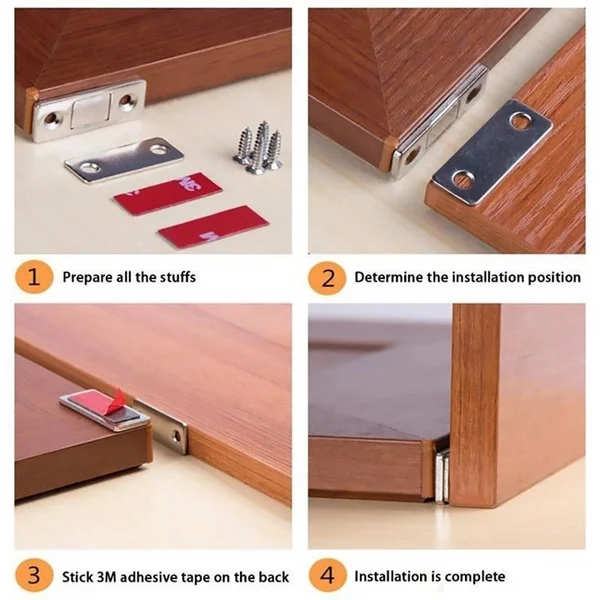 1 Prepare all the stuffs

2 Determine the installation position

3 Stick 3M adhesive tape on the back

4 Installation is complete