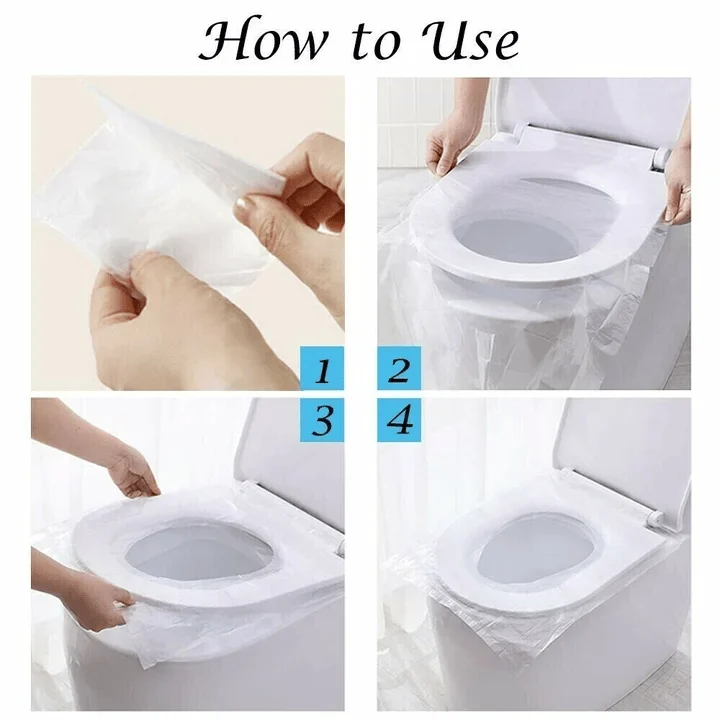 How to Use

1

2

3

4