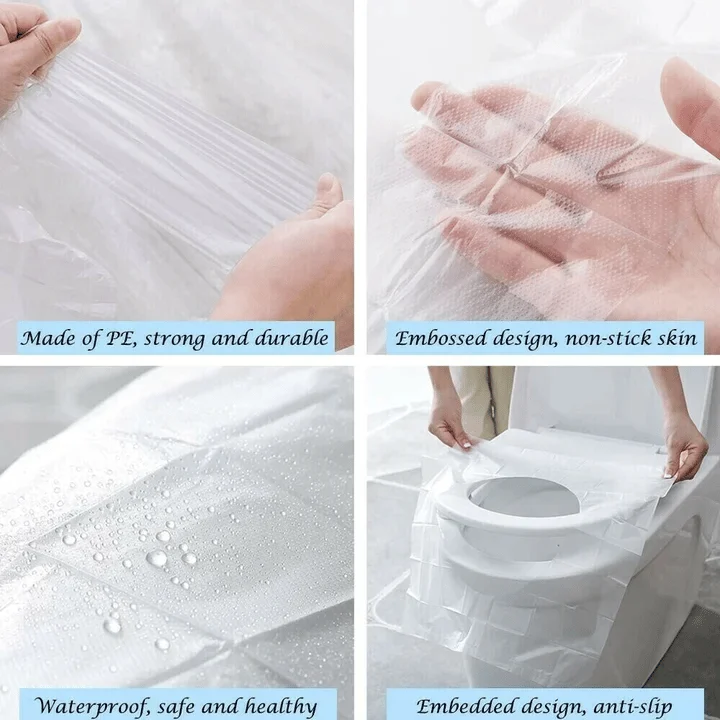 Made of PE, strong and durable

Embossed design, non-stick skin

Waterproof, safe and healthy

Embedded design, anti-slip