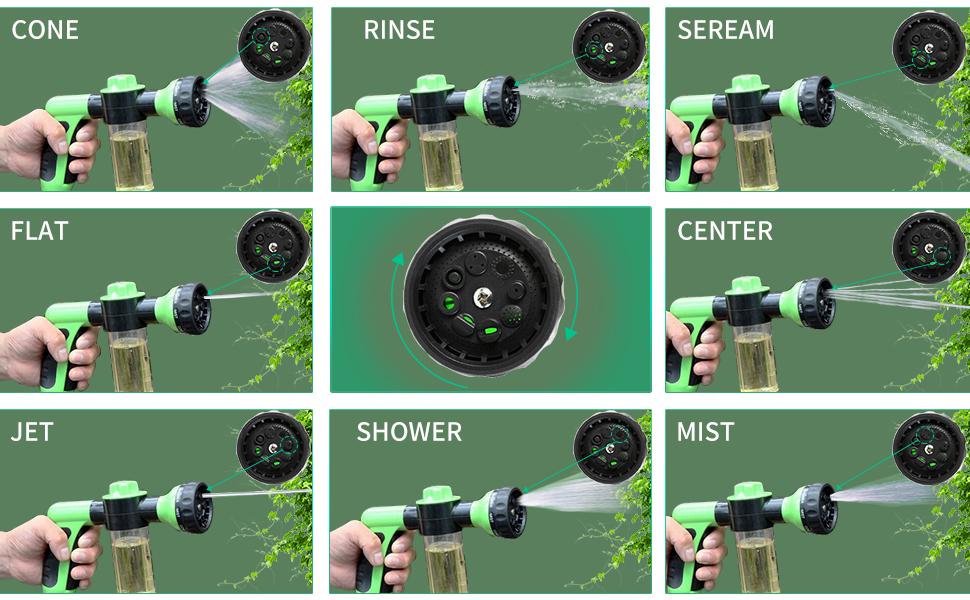 CONE

RINSE

SEREAM

FLAT

CENTER

JET

SHOWER

MIST