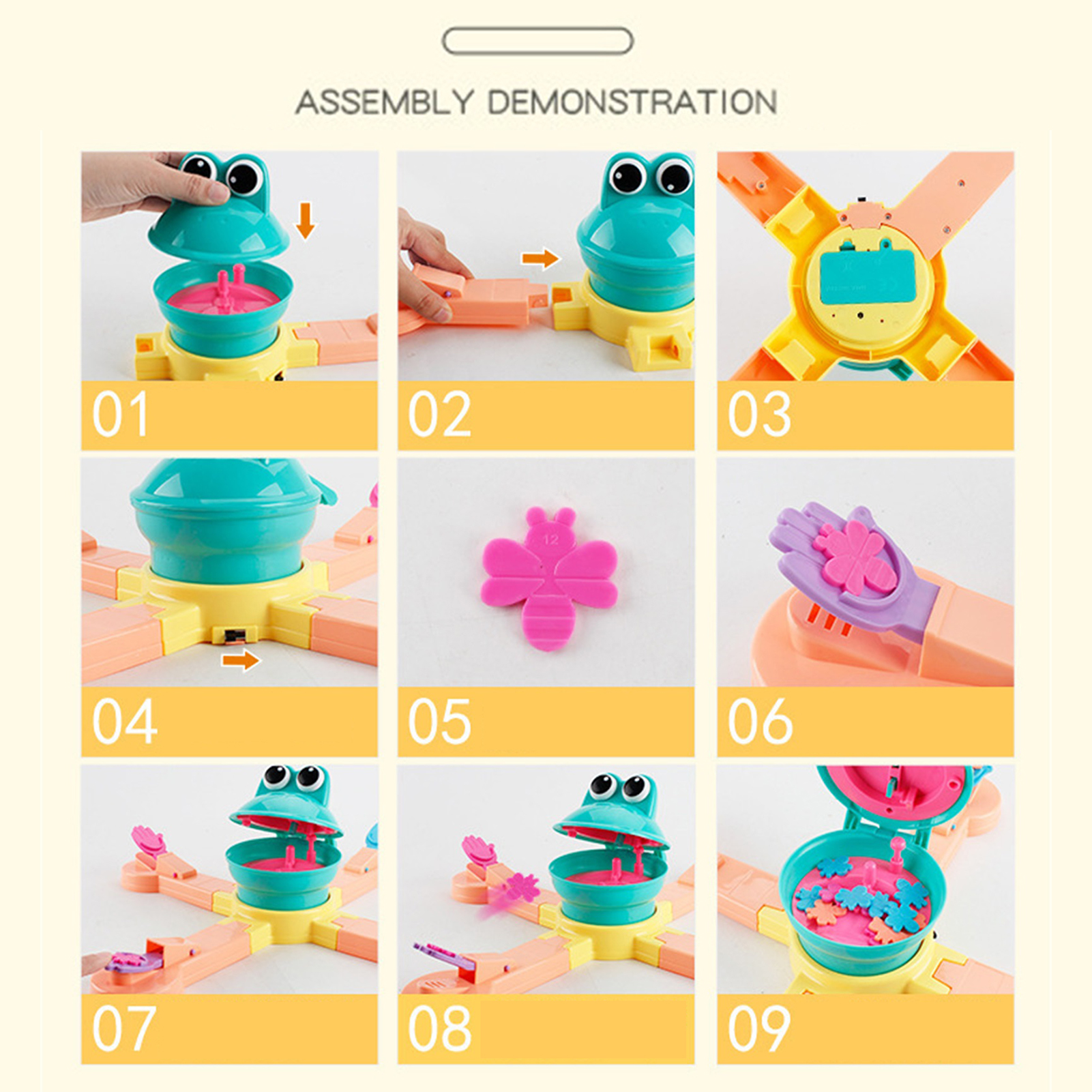 ASSEMBLY DEMONSTRATION

01

02

03

04

12

05

06

07

08

09