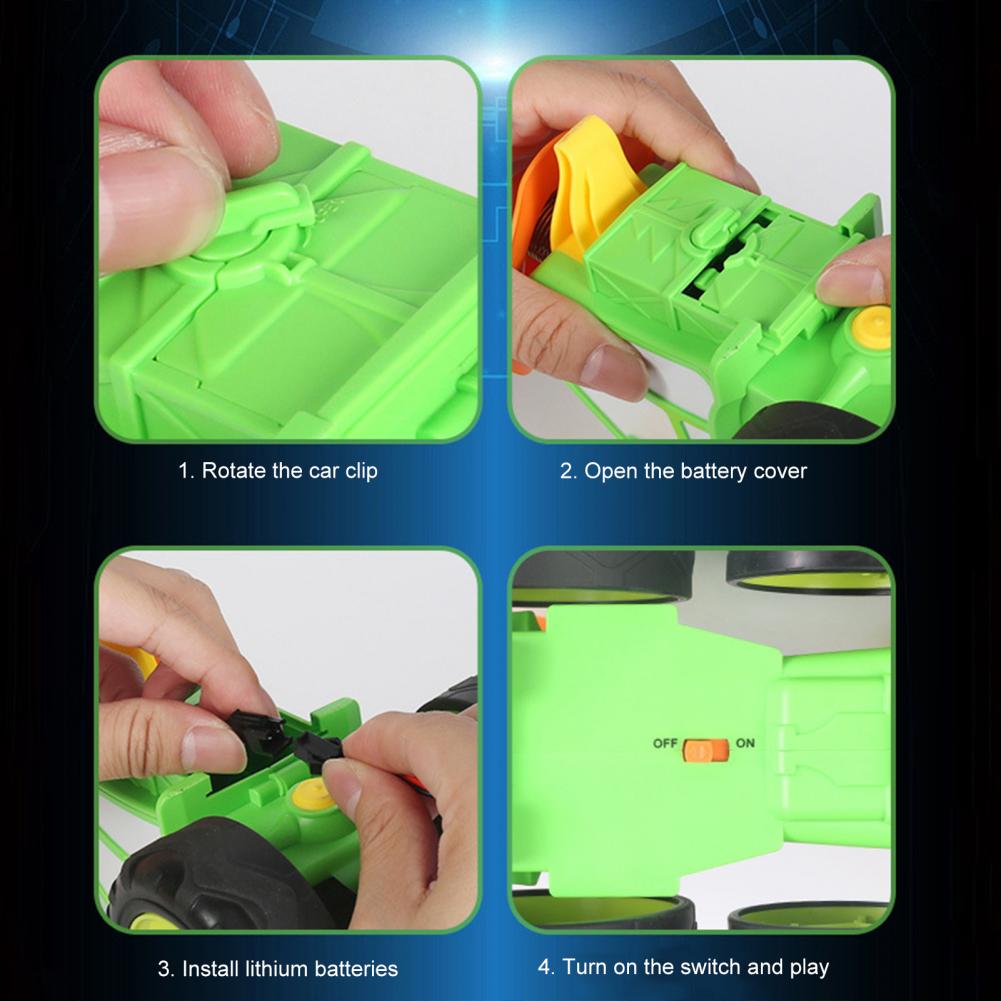 1. Rotate the car clip

2. Open the battery cover

3. Install lithium batteries

OFF ON

4. Turn on the switch and play