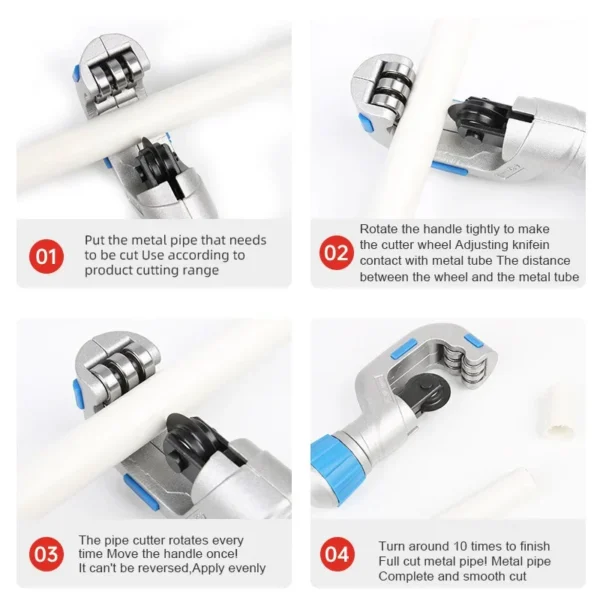 01

Put the metal pipe that needs to be cut Use according to product cutting range

02

Rotate the handle tightly to make the cutter wheel Adjusting knifein contact with metal tube The distance between the wheel and the metal tube

03

The pipe cutter rotates every time Move the handle once! It can't be reversed,Apply evenly

04

Turn around 10 times to finish Full cut metal pipe! Metal pipe Complete and smooth cut