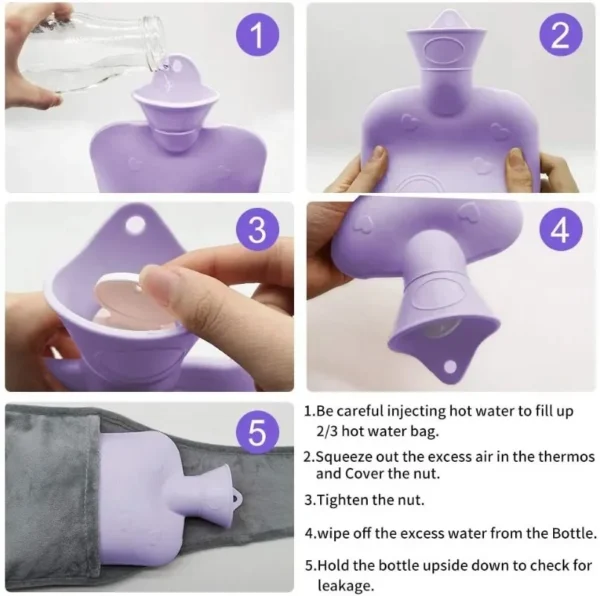 1

2

3

4

5

1.Be careful injecting hot water to fill up 2/3 hot water bag.

2.Squeeze out the excess air in the thermos and Cover the nut.

3.Tighten the nut.

4.wipe off the excess water from the Bottle.

5.Hold the bottle upside down to check for leakage.