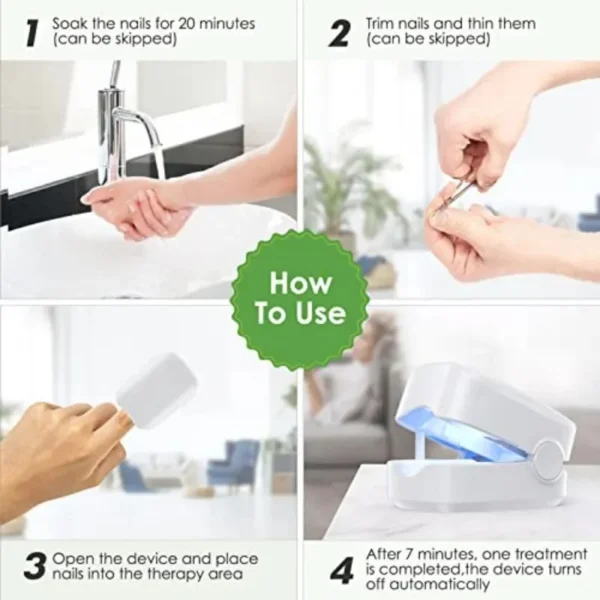 1 Soak the nails for 20 minutes (can be skipped)

2 Trim nails and thin them (can be skipped)

How To Use

3 Open the device and place nails into the therapy area

4 After 7 minutes, one treatment is completed,the device turns off automatically