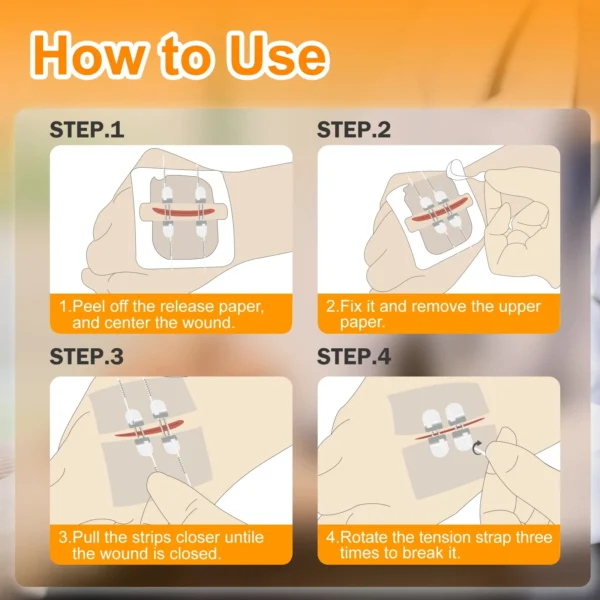 How to Use

STEP.1

1.Peel off the release paper, and center the wound.

STEP.2

2.Fix it and remove the upper paper.

STEP.3

3.Pull the strips closer untile the wound is closed.

STEP.4

4.Rotate the tension strap three times to break it.