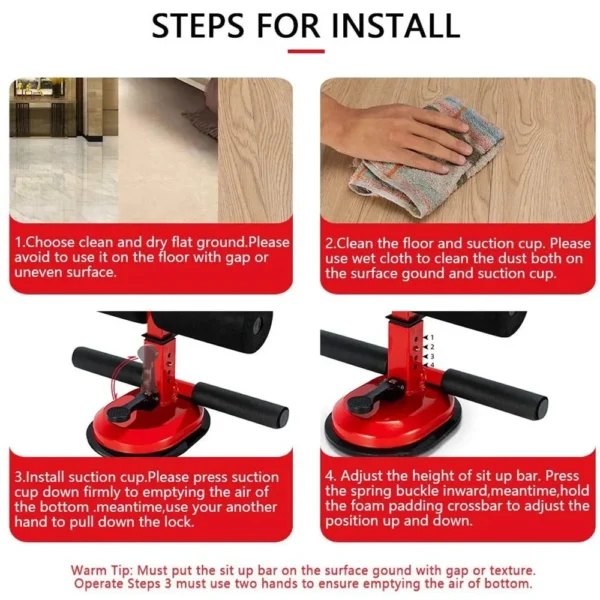 STEPS FOR INSTALL

1.Choose clean and dry flat ground.Please avoid to use it on the floor with gap or uneven surface.

2.Clean the floor and suction cup. Please use wet cloth to clean the dust both on the surface gound and suction cup.

1
2
3
4

3.Install suction cup.Please press suction cup down firmly to emptying the air of the bottom .meantime,use your another hand to pull down the lock.

4. Adjust the height of sit up bar. Press the spring buckle inward,meantime,hold the foam padding crossbar to adjust the position up and down.

Warm Tip: Must put the sit up bar on the surface gound with gap or texture. Operate Steps 3 must use two hands to ensure emptying the air of bottom.