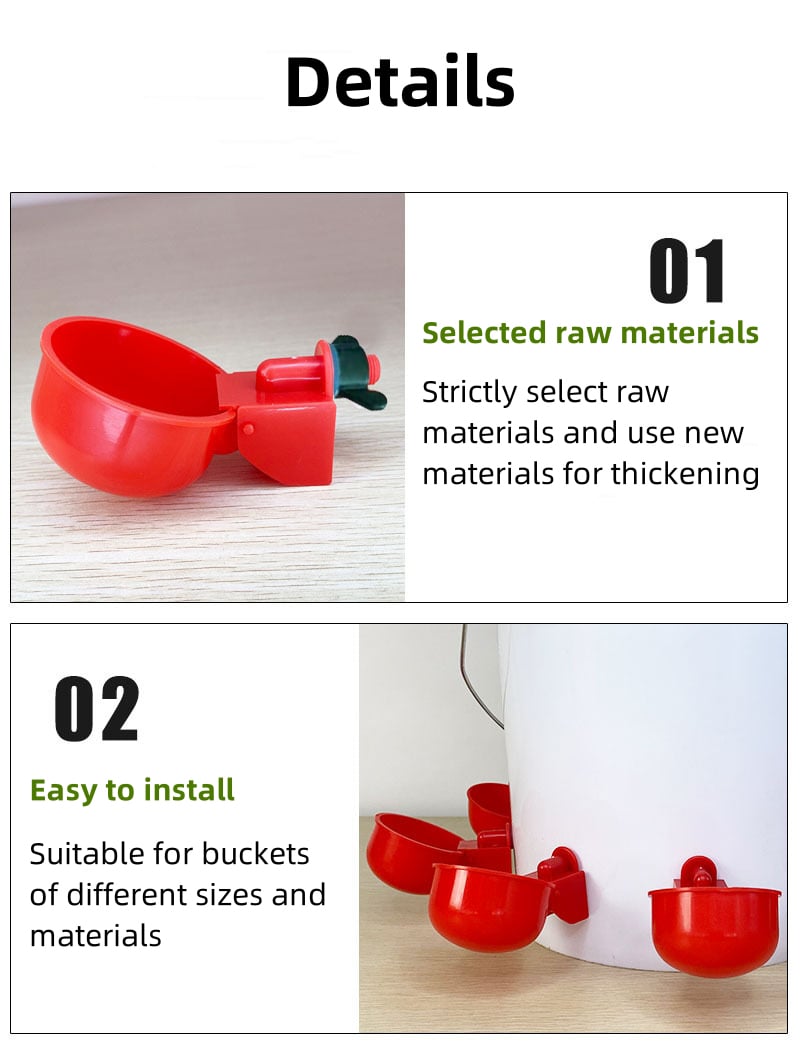 Details

01

Selected raw materials

Strictly select raw materials and use new materials for thickening

02

Easy to install

Suitable for buckets of different sizes and materials