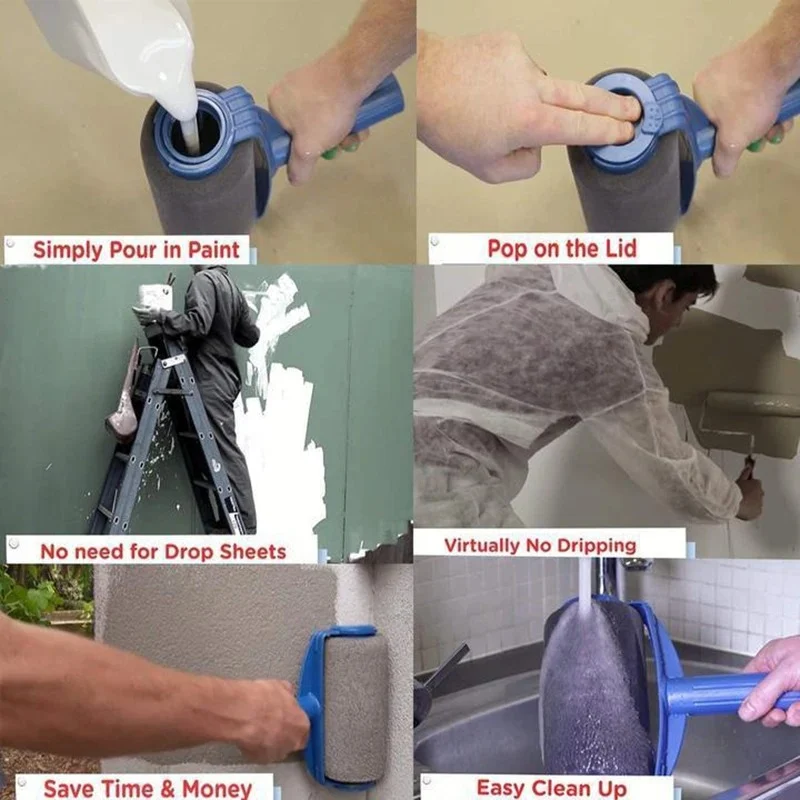 Simply Pour in Paint

Pop on the Lid

No need for Drop Sheets

Virtually No Dripping

Save Time & Money

Easy Clean Up