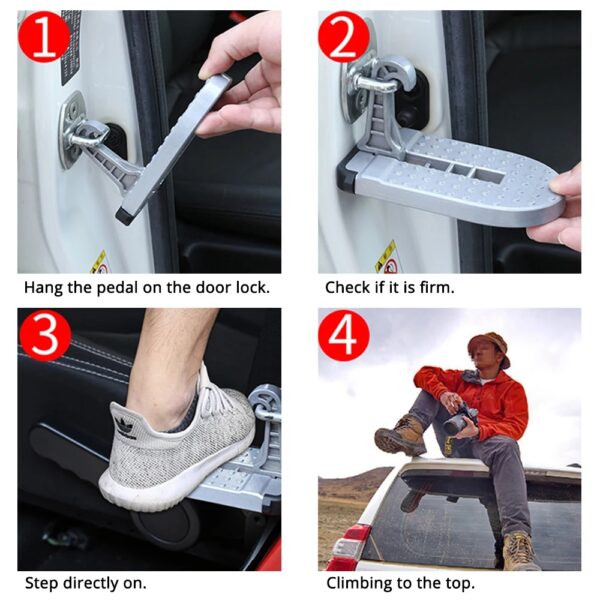 1

Hang the pedal on the door lock.

2

Check if it is firm.

3

Step directly on.

4

Climbing to the top.