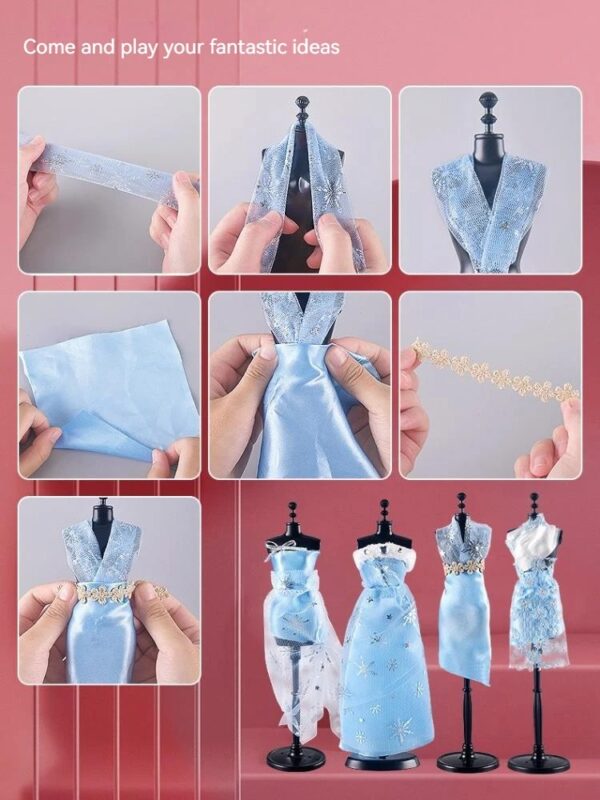 Come and play your fantastic ideas