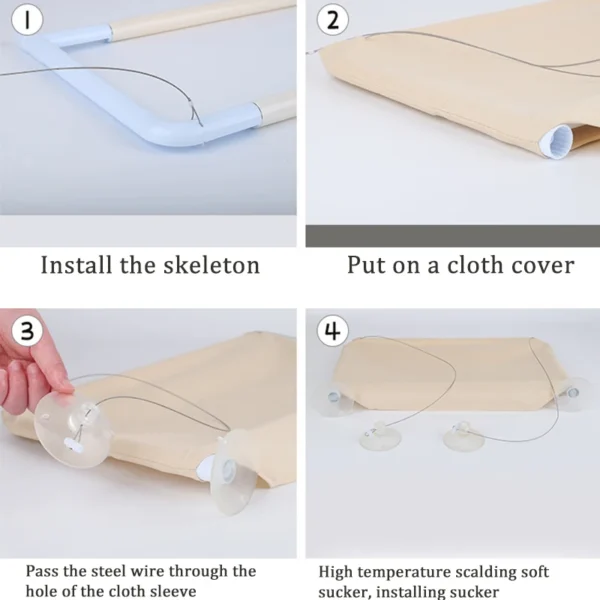 1

Install the skeleton

2

Put on a cloth cover

3

Pass the steel wire through the hole of the cloth sleeve

4

High temperature scalding soft sucker, installing sucker