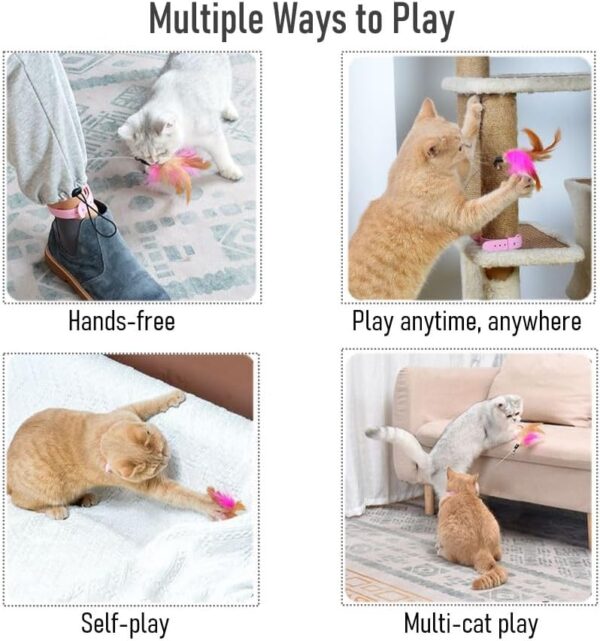 Multiple Ways to Play

Hands-free

Play anytime, anywhere

Self-play

Multi-cat play