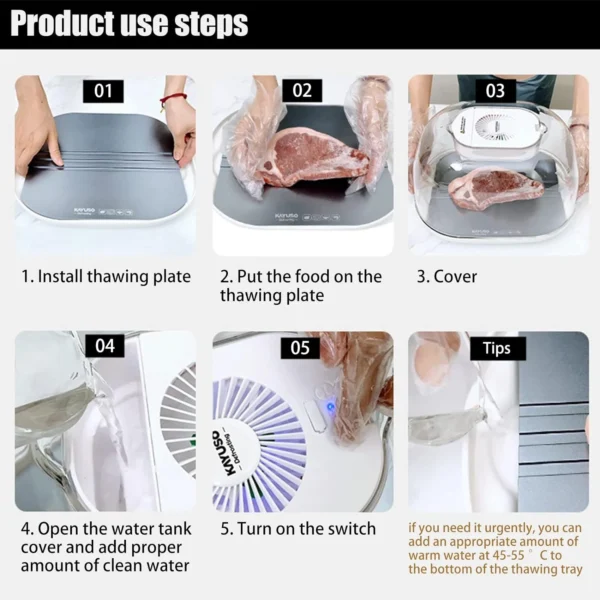 Product use steps

01

KAYUSO

1. Install thawing plate

02

KAYUSO

2. Put the food on the thawing plate

03

3. Cover

04

4. Open the water tank cover and add proper amount of clean water

05

KAYUSO
Defrosting

5. Turn on the switch

Tips

if you need it urgently, you can add an appropriate amount of warm water at 45-55 ° C to the bottom of the thawing tray